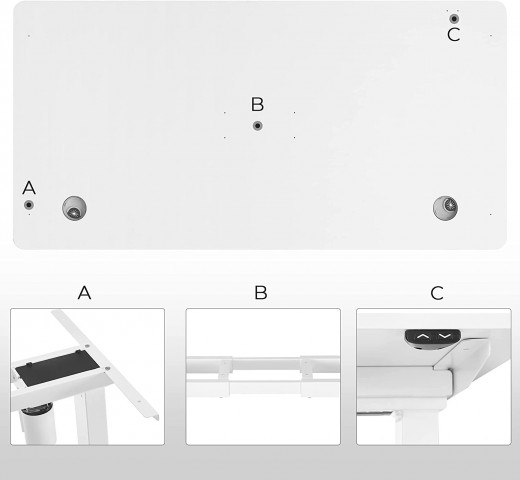 C

B

A

A

B

C