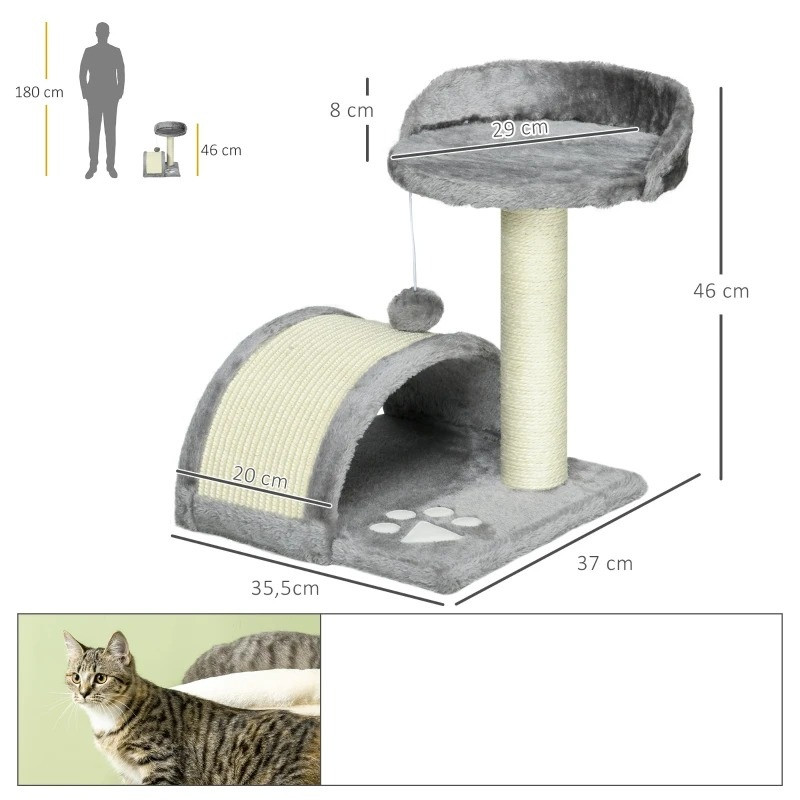 180 cm

46 cm

8 cm

29 cm

46 cm

20 cm

35,5cm

37 cm